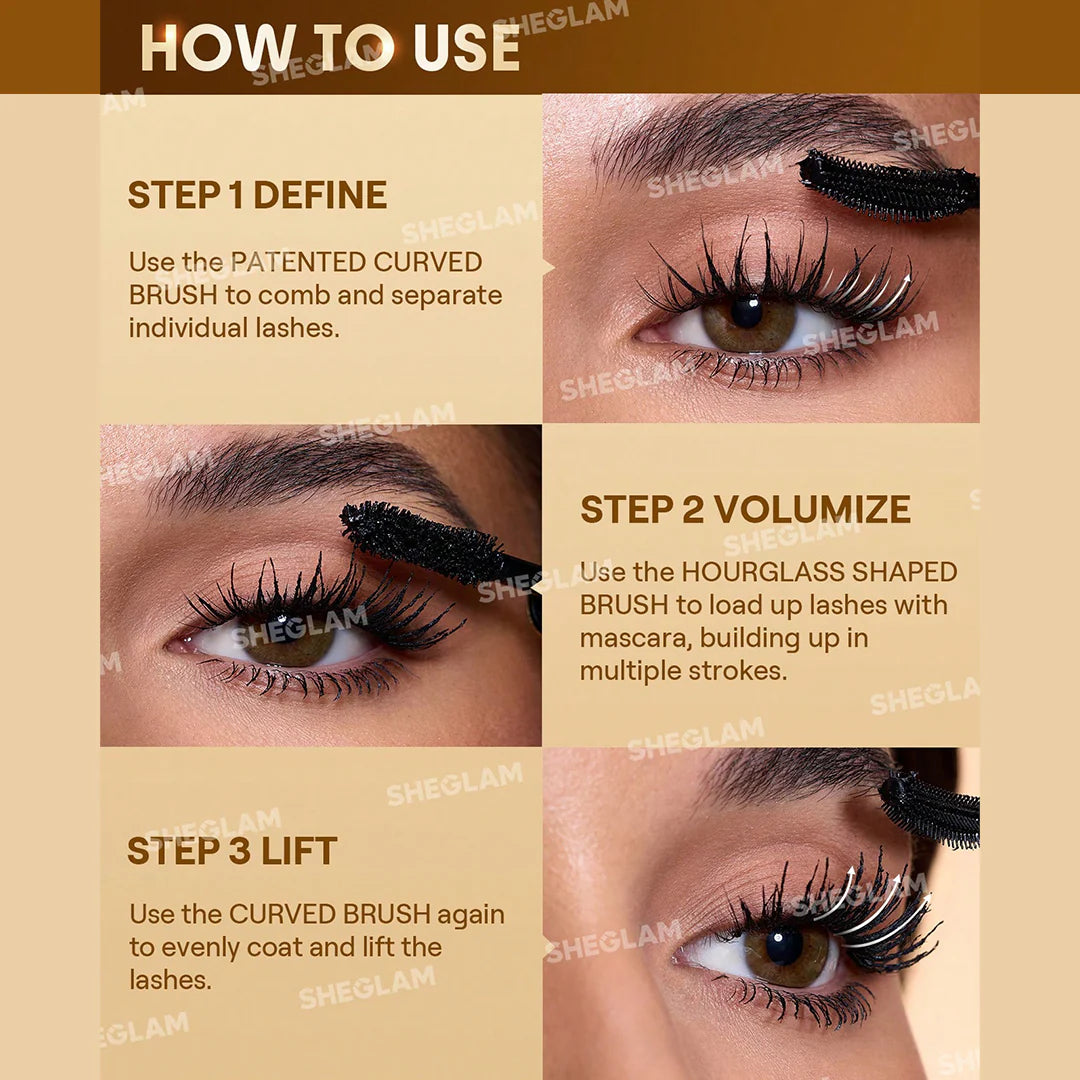 HOW TO USE

STEP 1 DEFINE

Use the PATENTED CURVED BRUSH to comb and separate individual lashes.

STEP 2 VOLUMIZE

Use the HOURGLASS SHAPED BRUSH to load up lashes with mascara, building up in multiple strokes.

STEP 3 LIFT

Use the CURVED BRUSH again to evenly coat and lift the lashes.

SHEGLAM